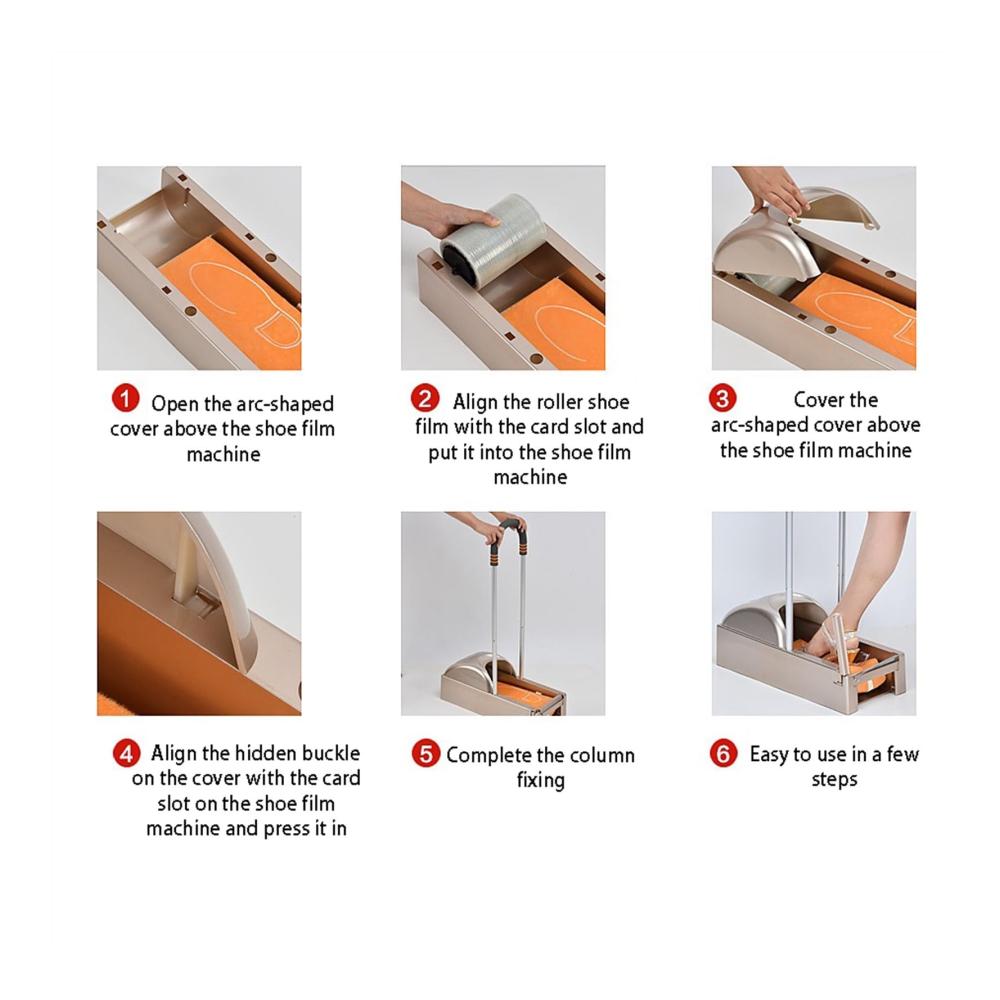 1 Open the arc-shaped cover above the shoe film machine

2 Align the roller shoe film with the card slot and put it into the shoe film machine

3 Cover the arc-shaped cover above the shoe film machine

4 Align the hidden buckle on the cover with the card slot on the shoe film machine and press it in

5 Complete the column fixing

6 Easy to use in a few steps