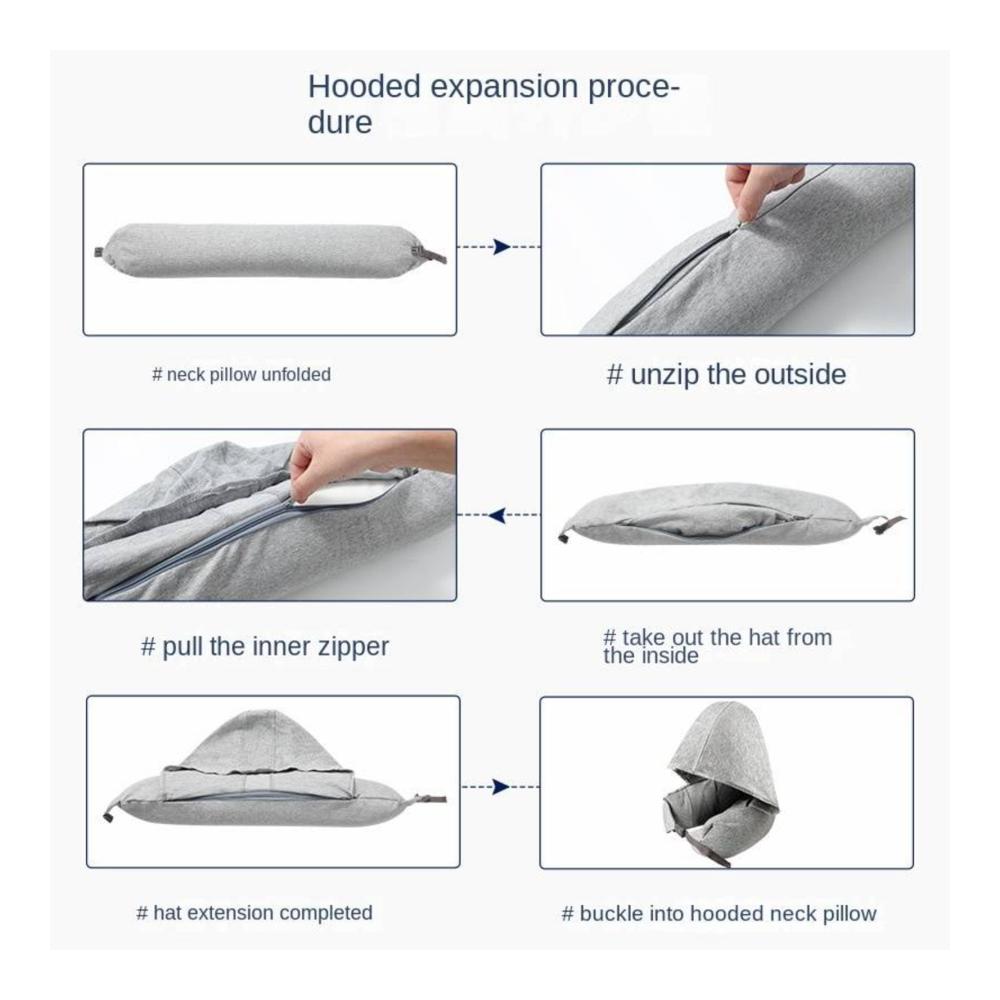 Hooded expansion procedure

# neck pillow unfolded

# unzip the outside

# pull the inner zipper

# take out the hat from the inside

# hat extension completed

# buckle into hooded neck pillow